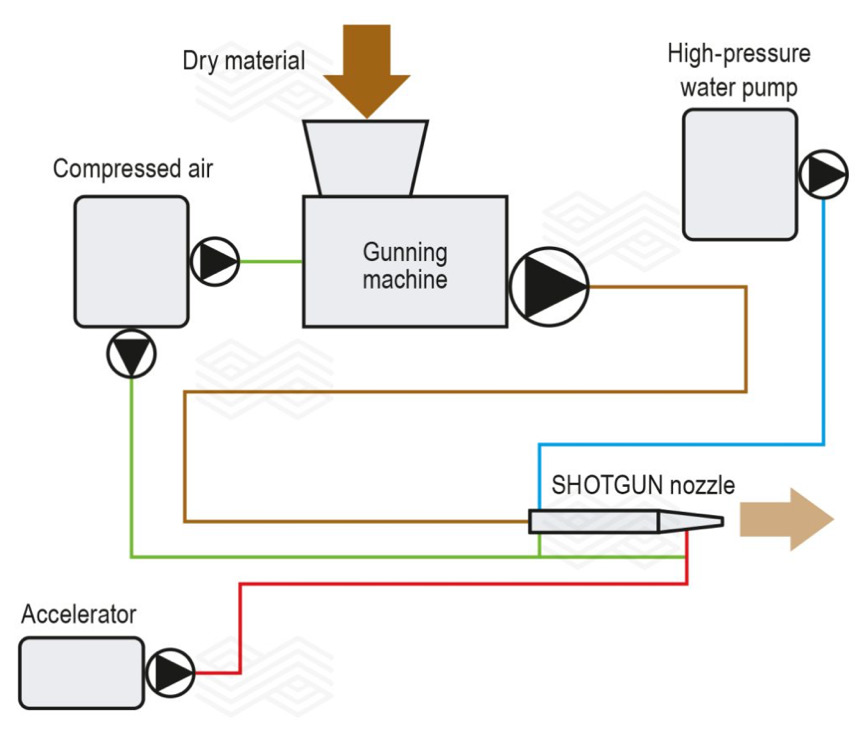 Dry material

High-pressure water pump

Compressed air

Gunning machine

SHOTGUN nozzle

Accelerator