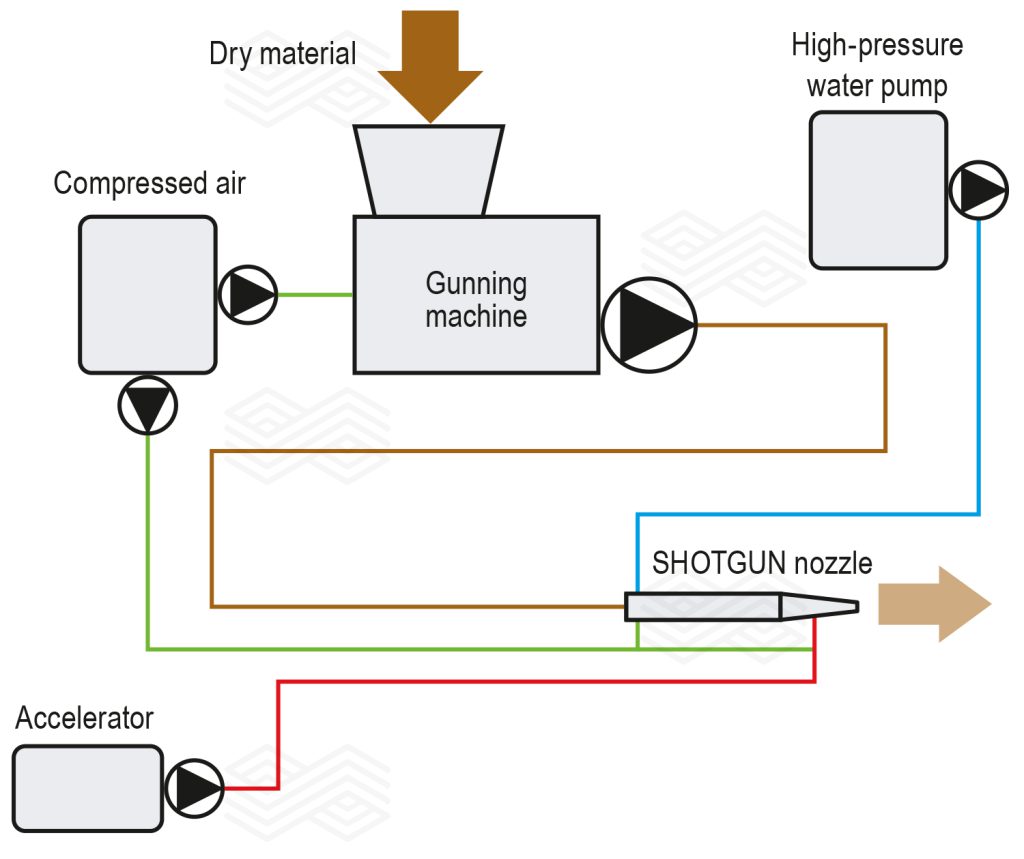 Dry material

High-pressure water pump

Compressed air

Gunning machine

SHOTGUN nozzle

Accelerator